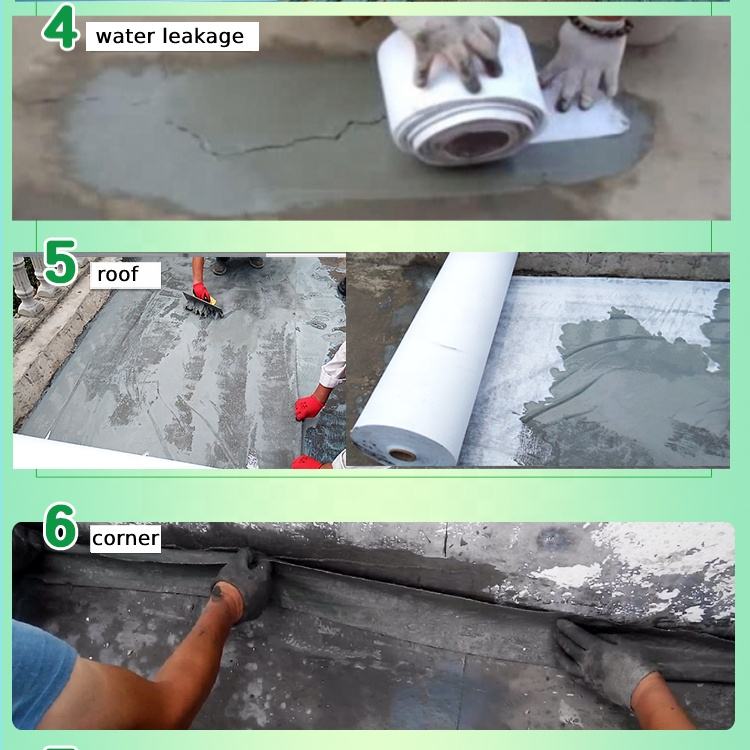 4 water leakage

5 roof

6 corner